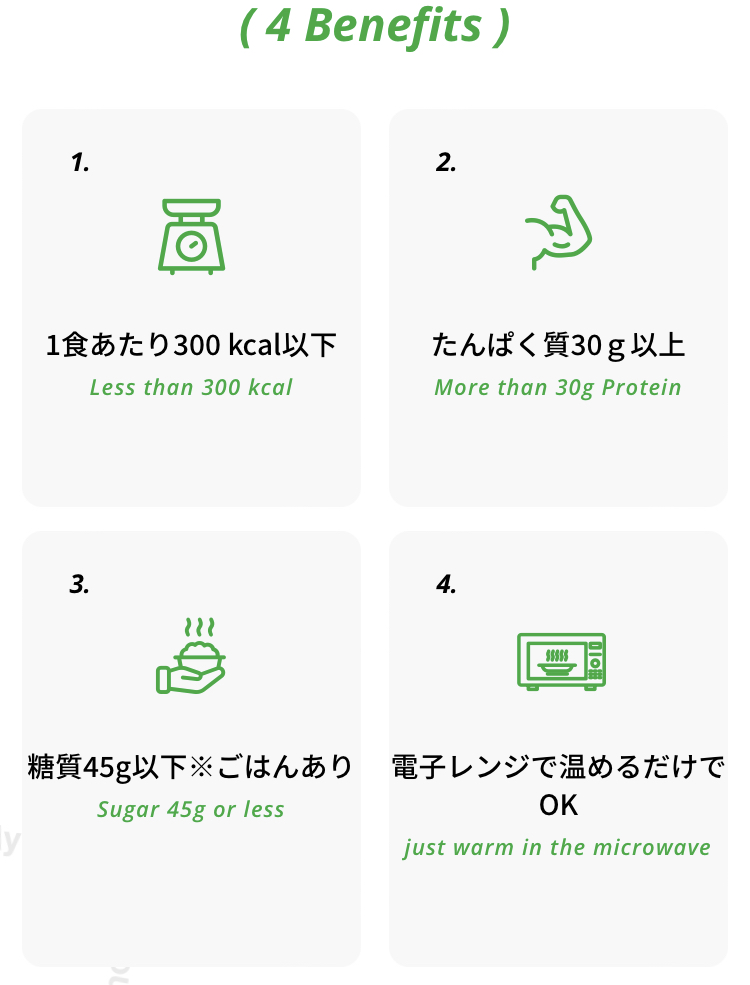 ( 4 Benefits )

1.

1食あたり300 kcal以下

Less than 300 kcal

2.

たんぱく質30g以上

More than 30g Protein

3.

糖質45g以下※ごはんあり

Sugar 45g or less

4.

電子レンジで温めるだけでOK

just warm in the microwave